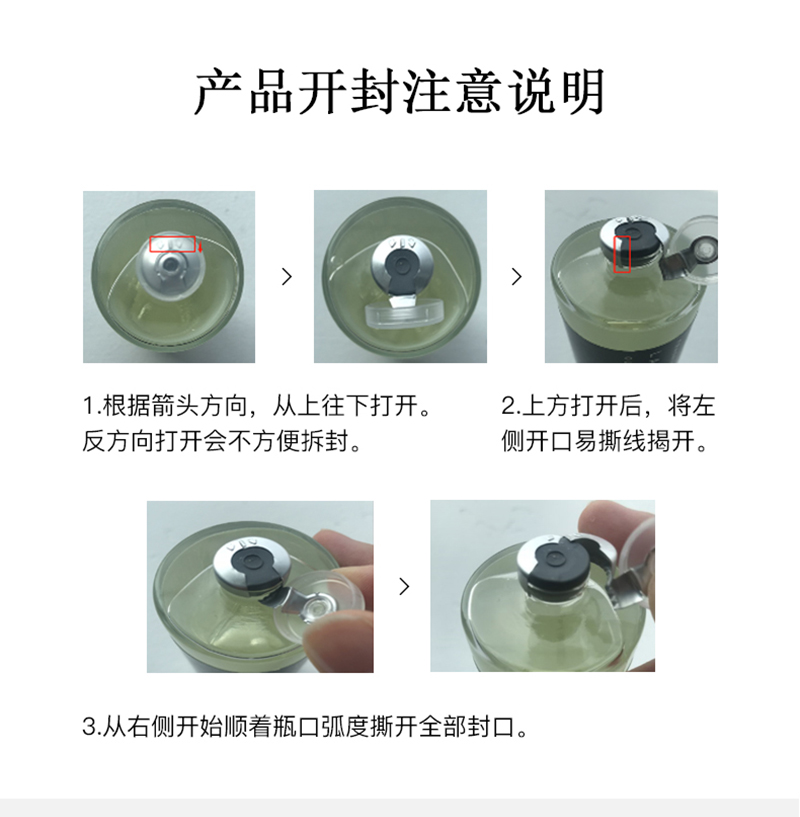 产品开封注意说明

>

>

1.根据箭头方向，从上往下打开。反方向打开会不方便拆封。

2.上方打开后，将左侧开口易撕线揭开。

>

3.从右侧开始顺着瓶口弧度撕开全部封口。