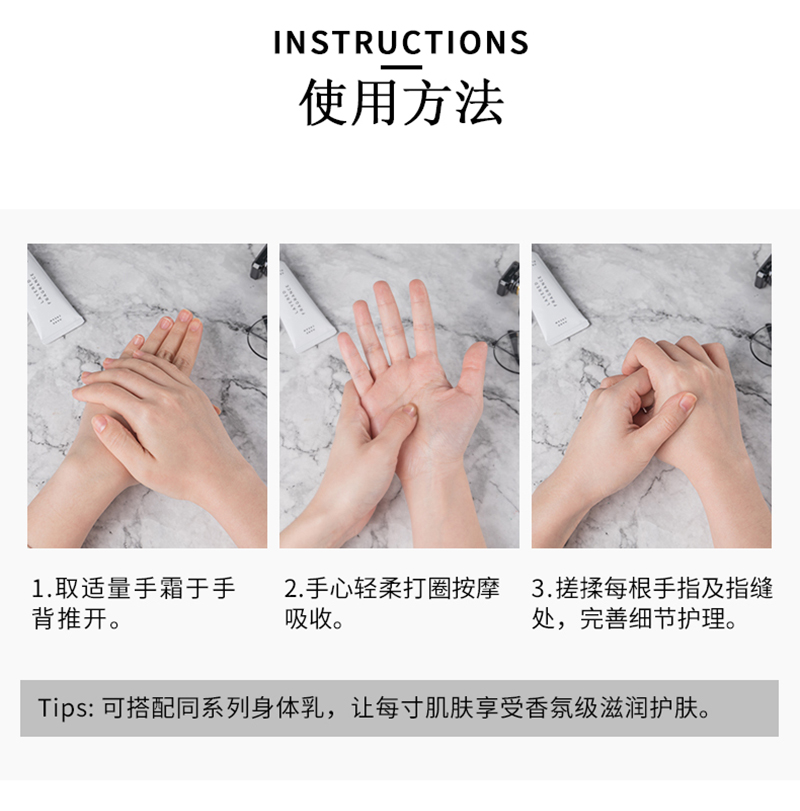 INSTRUCTIONS
使用方法

1.取适量手霜于手背推开。

2.手心轻柔打圈按摩吸收。

3.搓揉每根手指及指缝处，完善细节护理。

Tips: 可搭配同系列身体乳，让每寸肌肤享受香氛级滋润护肤。